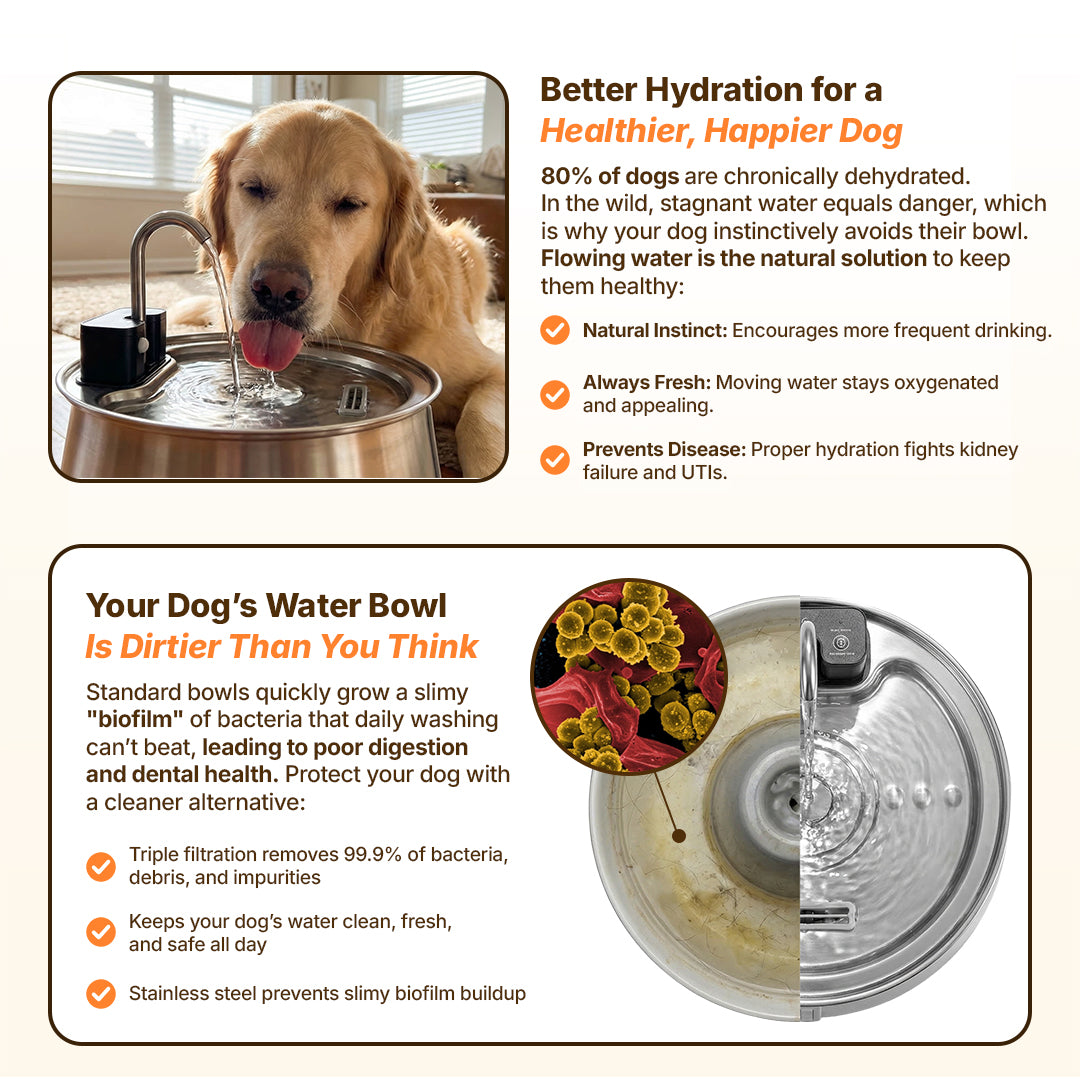 Better Hydration for a
Healthier, Happier Dog

80% of dogs are chronically dehydrated. In the wild, stagnant water equals danger, which is why your dog instinctively avoids their bowl. Flowing water is the natural solution to keep them healthy:

Natural Instinct: Encourages more frequent drinking.

Always Fresh: Moving water stays oxygenated and appealing.

Prevents Disease: Proper hydration fights kidney failure and UTIs.

Your Dog's Water Bowl
Is Dirtier Than You Think

Standard bowls quickly grow a slimy "biofilm" of bacteria that daily washing can't beat, leading to poor digestion and dental health. Protect your dog with a cleaner alternative:

Triple filtration removes 99.9% of bacteria, debris, and impurities

Keeps your dog's water clean, fresh, and safe all day

Stainless steel prevents slimy biofilm buildup